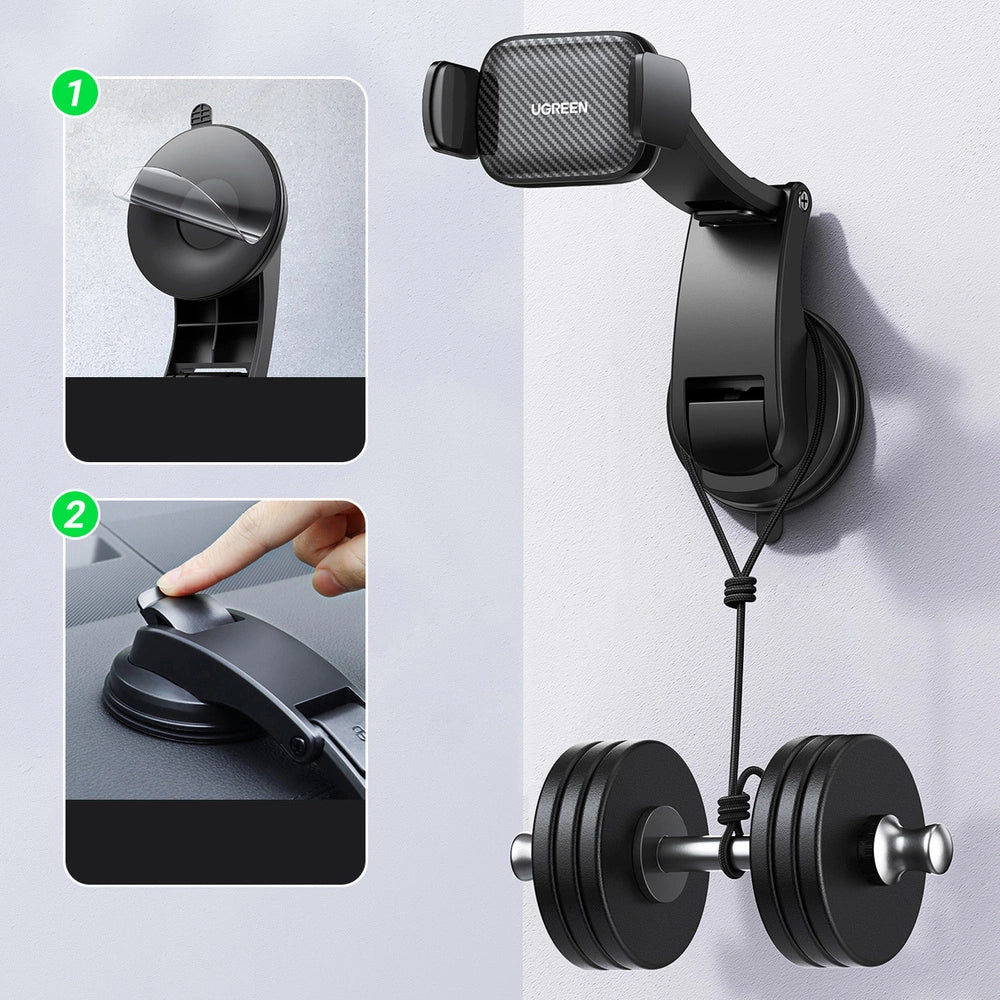 1

2

UGREEN